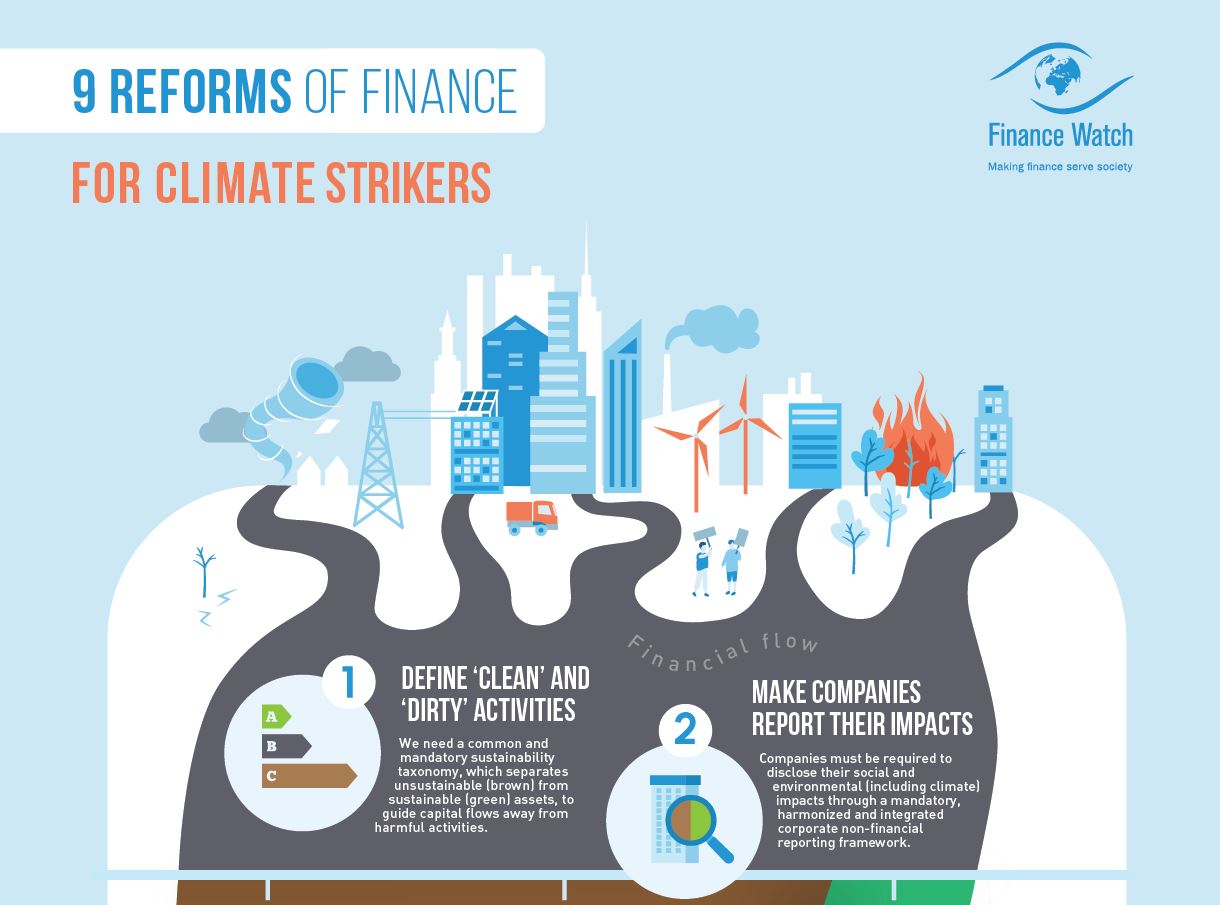 9 REFORMS OF FINANCE

FOR CLIMATE STRIKERS

Finance Watch
Making finance serve society

Financial flow

1

A
B
C

DEFINE 'CLEAN' AND 'DIRTY' ACTIVITIES

We need a common and mandatory sustainability taxonomy, which separates unsustainable (brown) from sustainable (green) assets, to guide capital flows away from harmful activities.

2

MAKE COMPANIES REPORT THEIR IMPACTS

Companies must be required to disclose their social and environmental (including climate) impacts through a mandatory, harmonized and integrated corporate non-financial reporting framework.